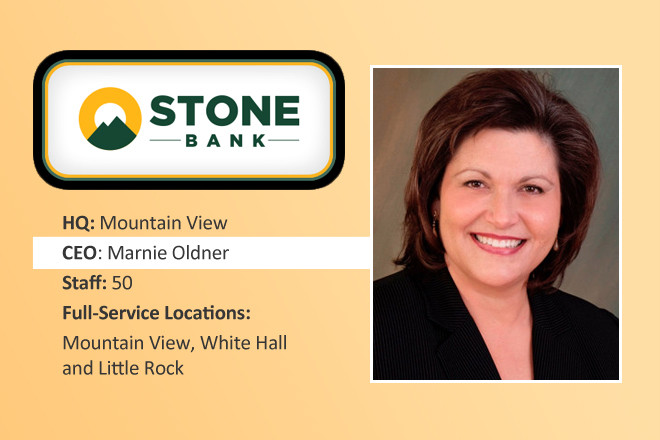 STONE
BANK

HQ: Mountain View
CEO: Marnie Oldner
Staff: 50
Full-Service Locations:
Mountain View, White Hall and Little Rock