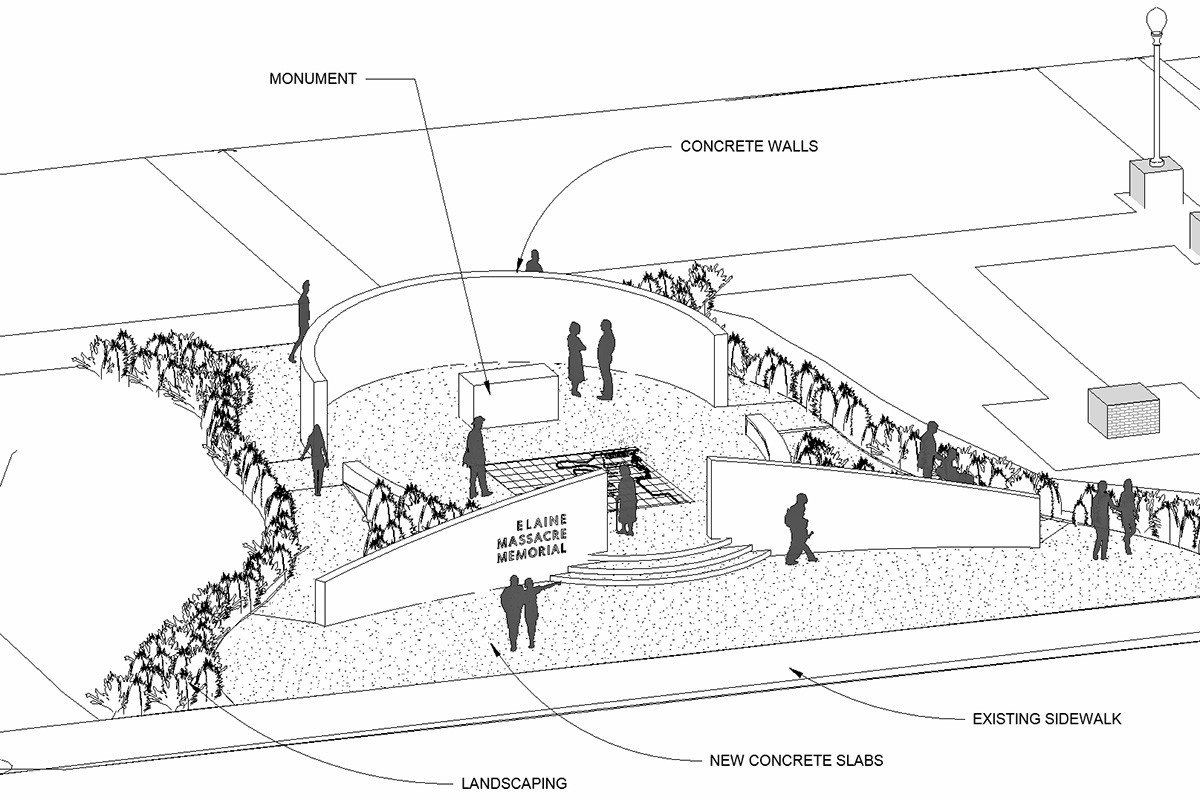 MONUMENT

CONCRETE WALLS

ELAINE
MASSACRE
MEMORIAL

EXISTING SIDEWALK

NEW CONCRETE SLABS

LANDSCAPING